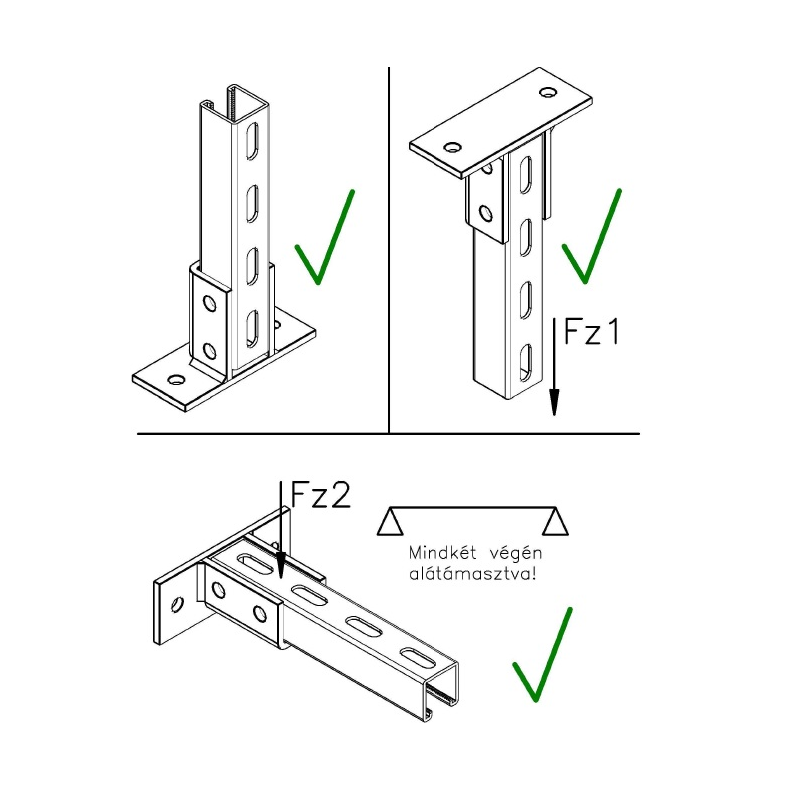 Fz1

Fz2

Mindkét végén alátámasztva!