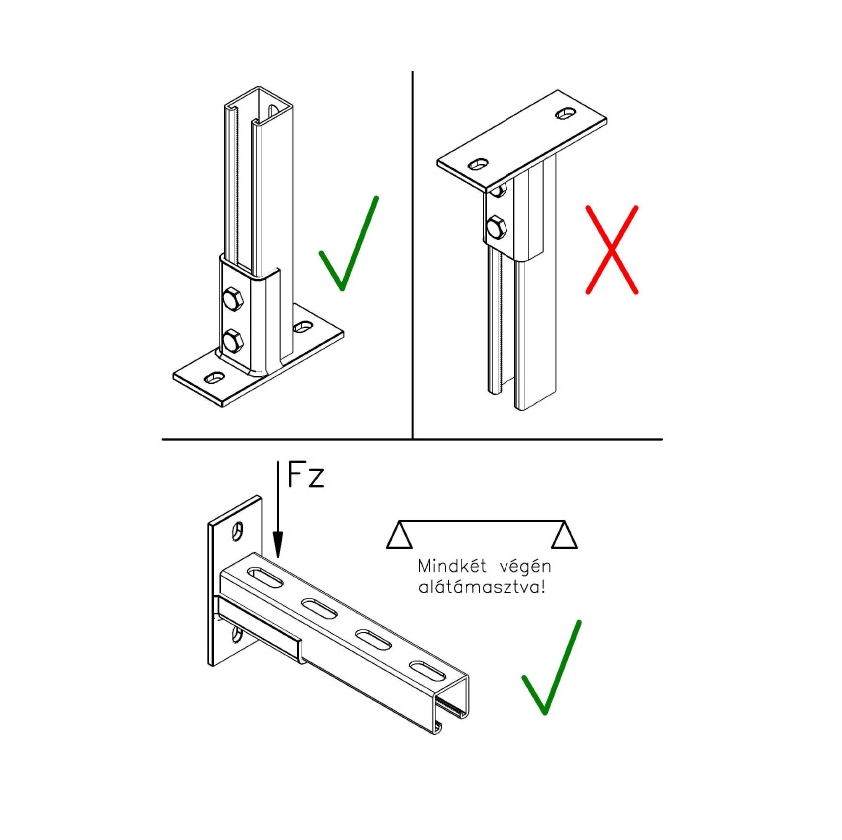 Fz

Mindkét végén alátámasztva!