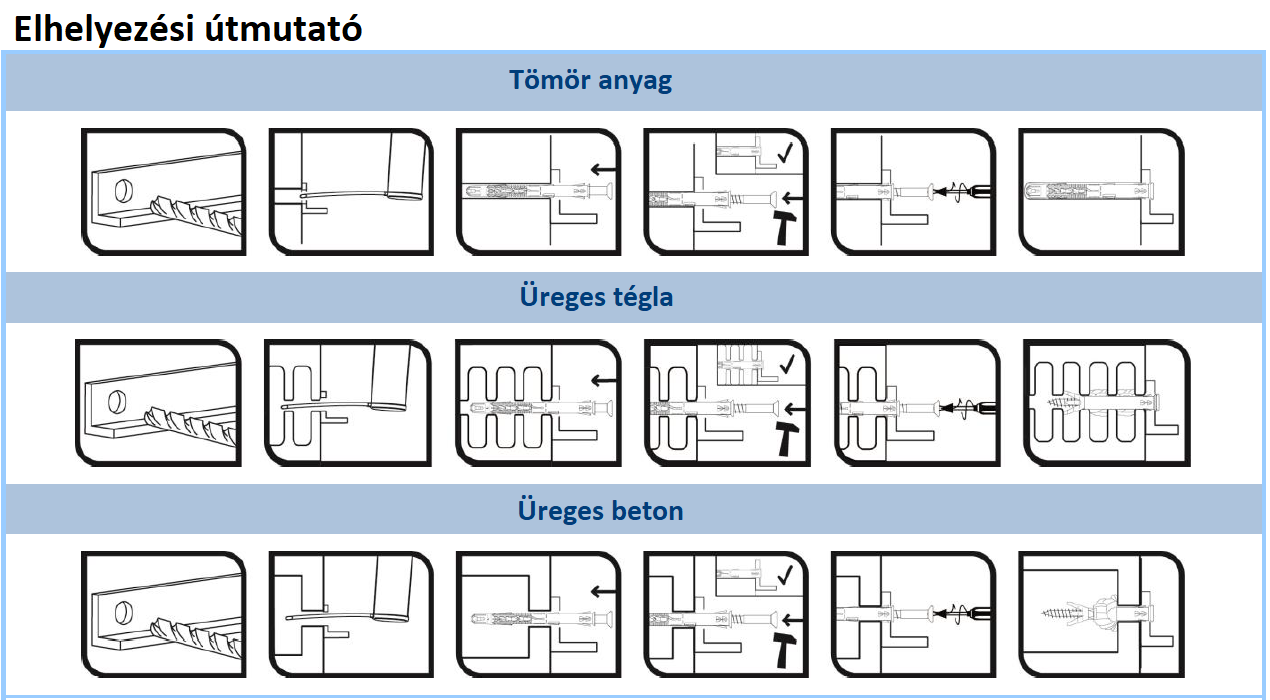 Elhelyezési útmutató

Tömör anyag

Üreges tégla

Üreges beton